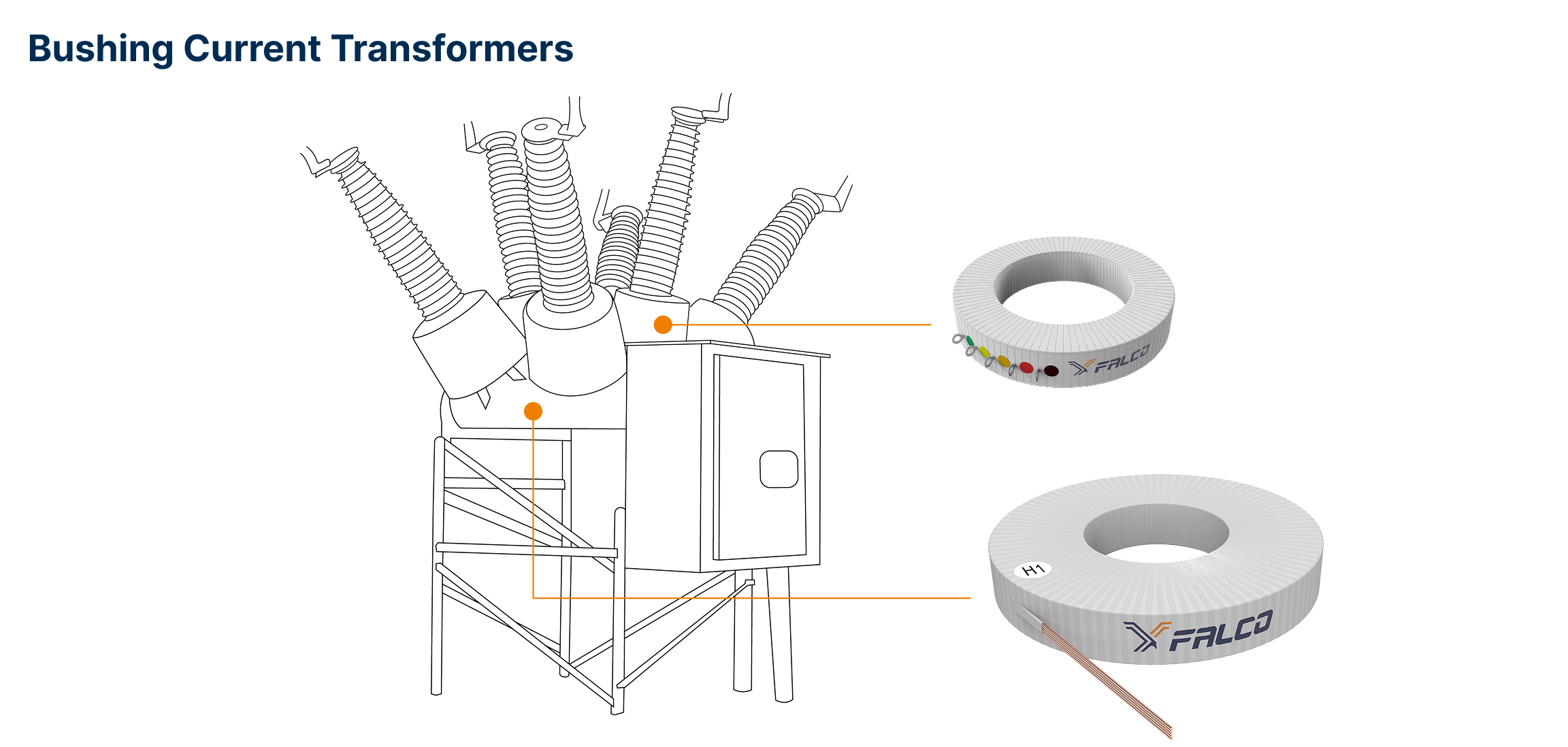 Bushing Current Transformers

FALCO

H1

FALCO